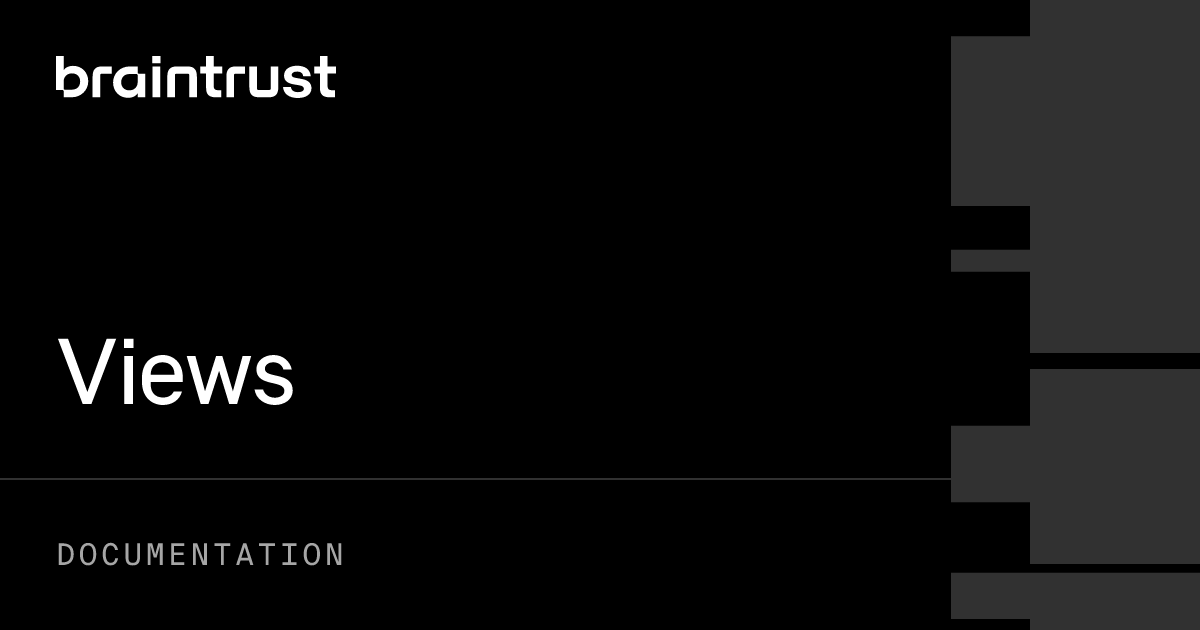 braintrust

Views

DOCUMENTATION